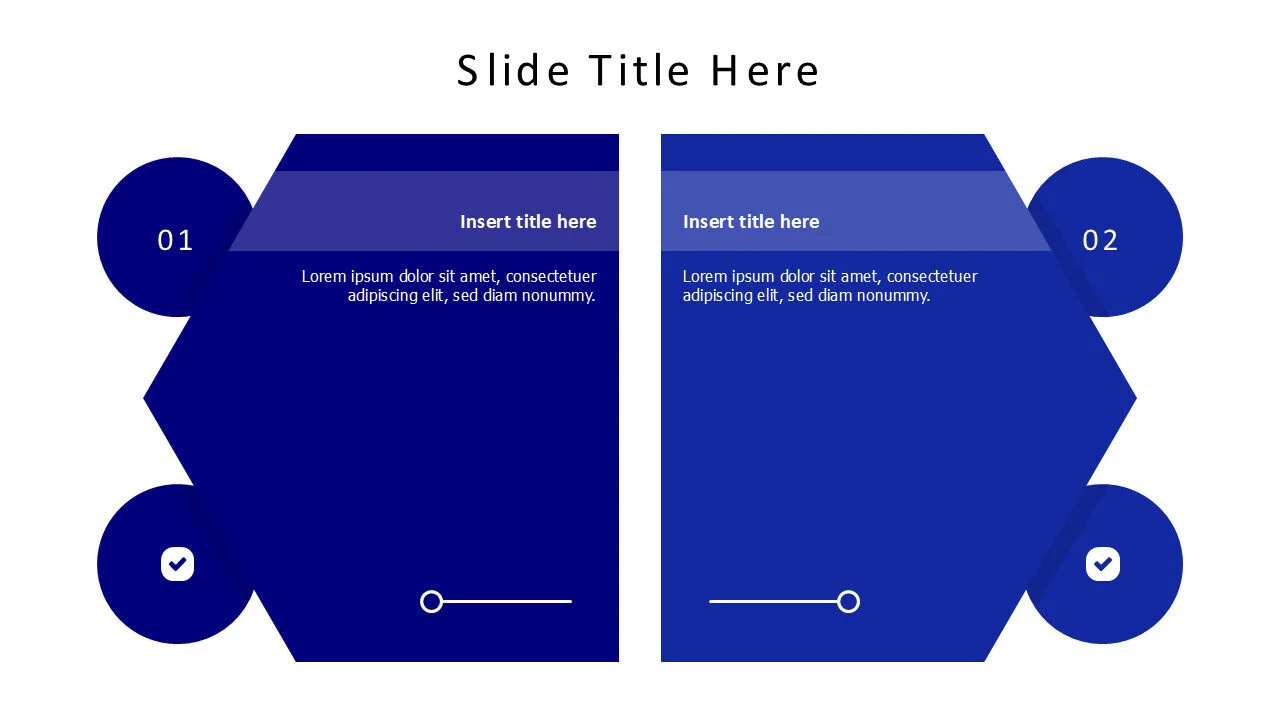 Slide Title Here

01

Insert title here

Lorem ipsum dolor sit amet, consectetuer adipiscing elit, sed diam nonummy.

Insert title here

Lorem ipsum dolor sit amet, consectetuer adipiscing elit, sed diam nonummy.

02