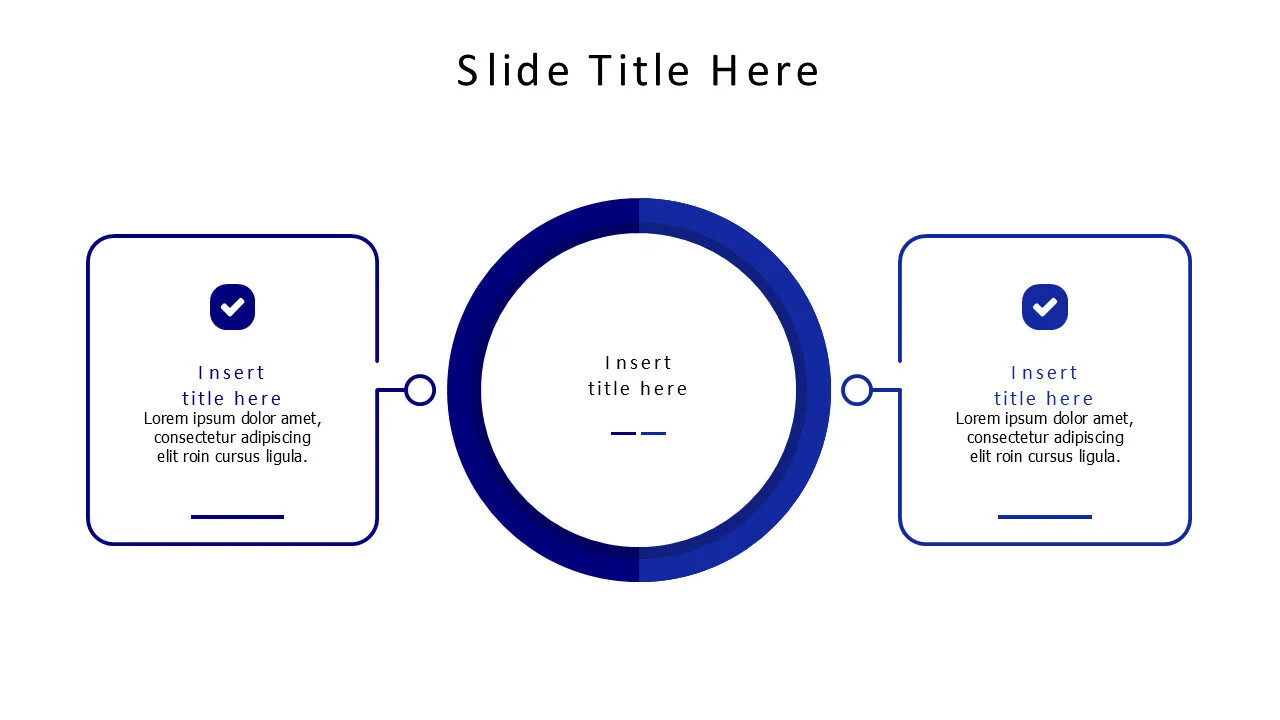 Slide Title Here

Insert title here
Lorem ipsum dolor amet, consectetur adipiscing elit roin cursus ligula.

Insert title here

Insert title here
Lorem ipsum dolor amet, consectetur adipiscing elit roin cursus ligula.