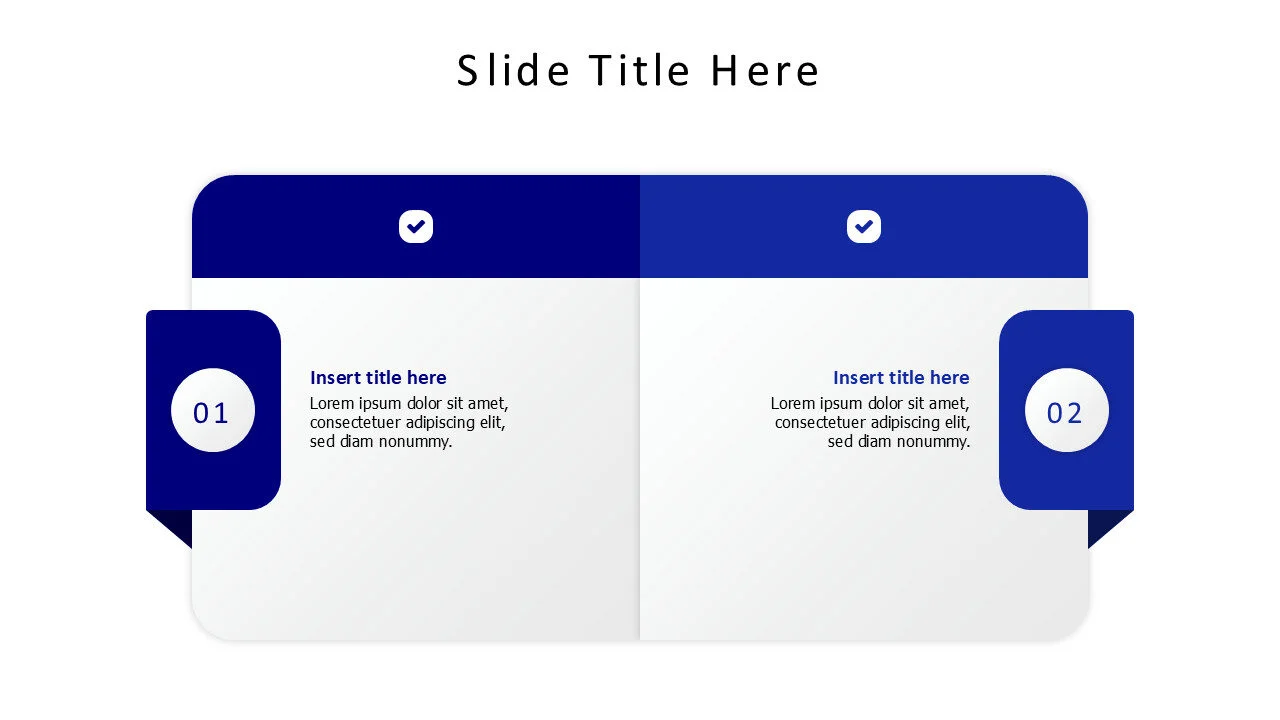 Slide Title Here

01

Insert title here
Lorem ipsum dolor sit amet, consectetuer adipiscing elit, sed diam nonummy.

Insert title here
Lorem ipsum dolor sit amet, consectetuer adipiscing elit, sed diam nonummy.

02