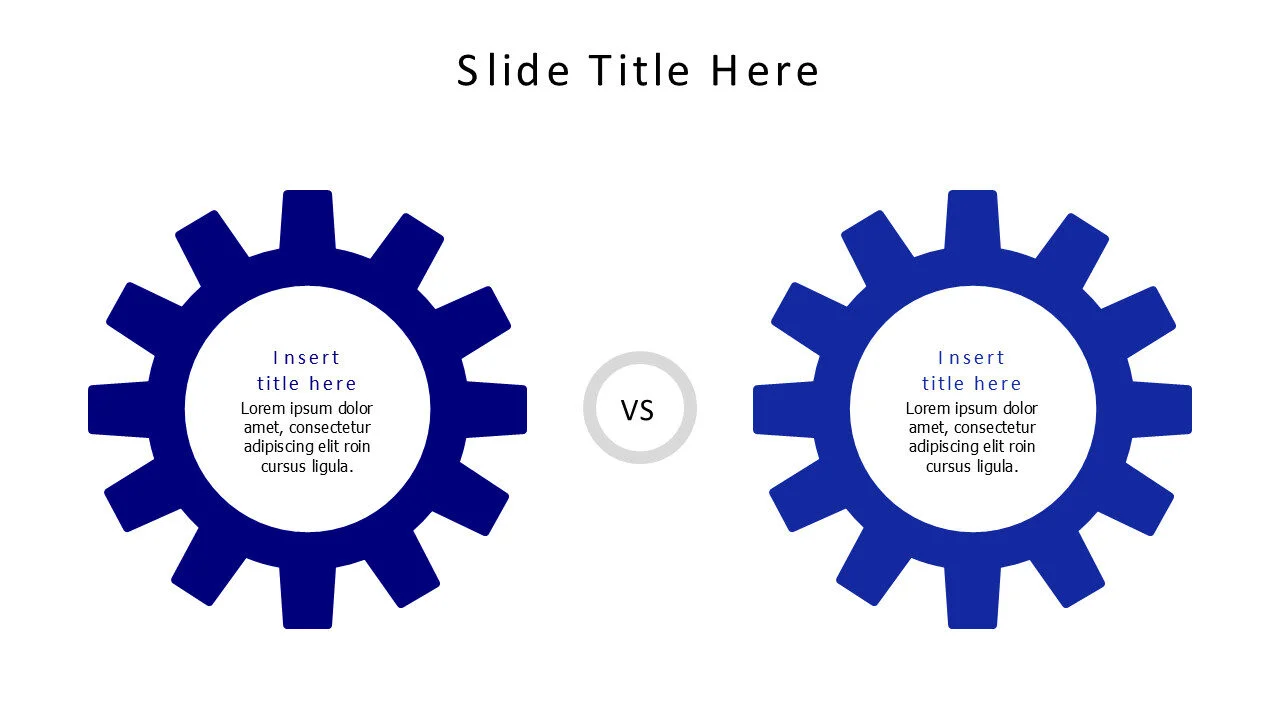 Slide Title Here

Insert title here
Lorem ipsum dolor amet, consectetur adipiscing elit roin cursus ligula.

VS

Insert title here
Lorem ipsum dolor amet, consectetur adipiscing elit roin cursus ligula.