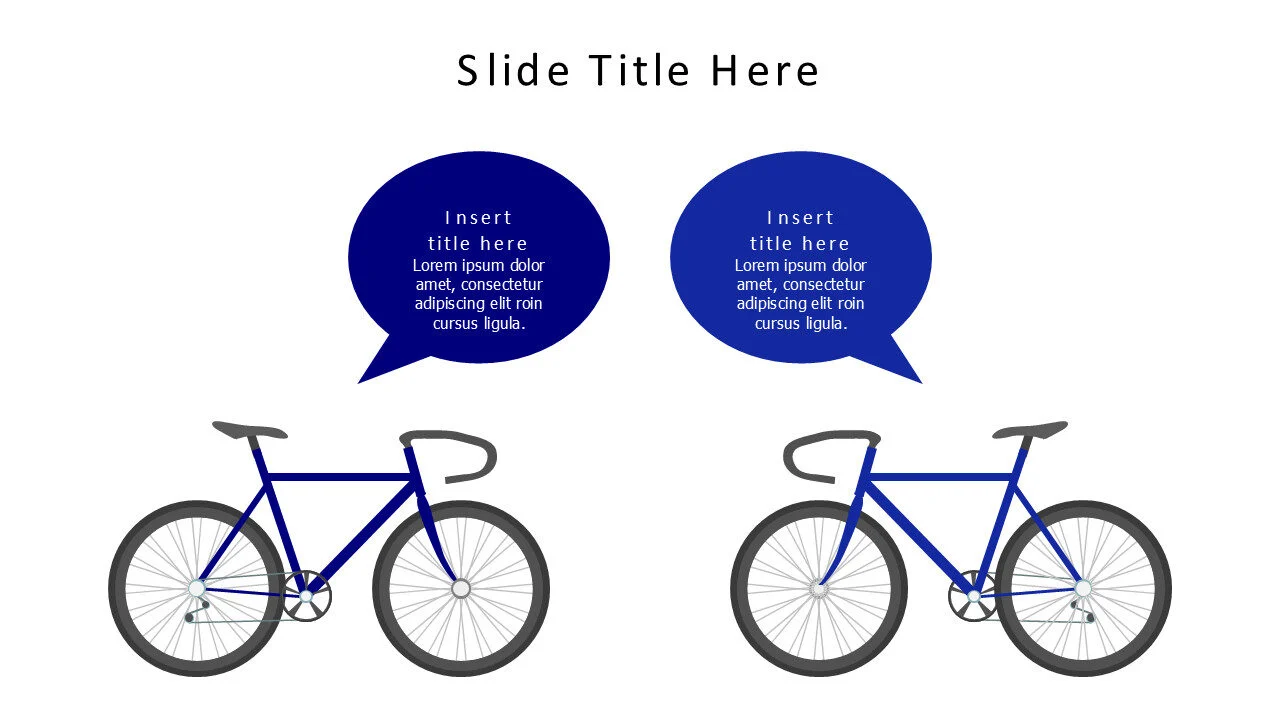 Slide Title Here

Insert title here
Lorem ipsum dolor amet, consectetur adipiscing elit roin cursus ligula.

Insert title here
Lorem ipsum dolor amet, consectetur adipiscing elit roin cursus ligula.