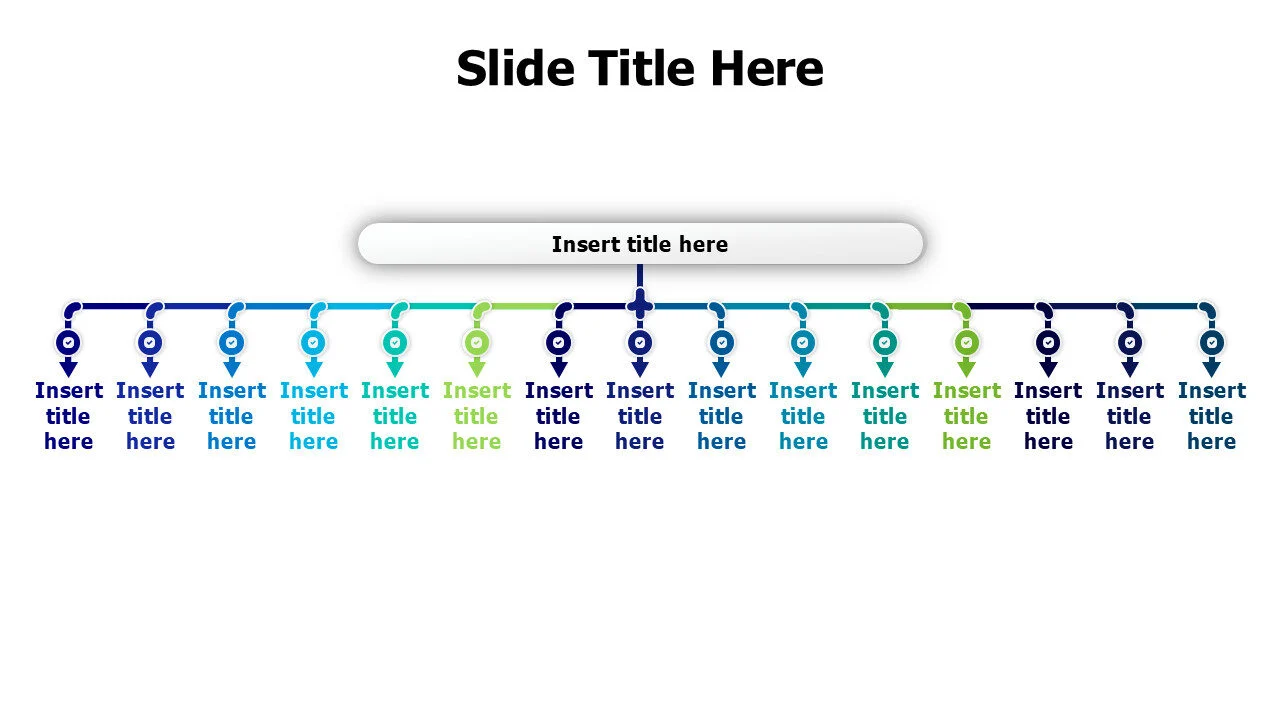 Slide Title Here

Insert title here

Insert title here

Insert title here

Insert title here

Insert title here

Insert title here

Insert title here

Insert title here

Insert title here

Insert title here

Insert title here

Insert title here

Insert title here

Insert title here

Insert title here

Insert title here