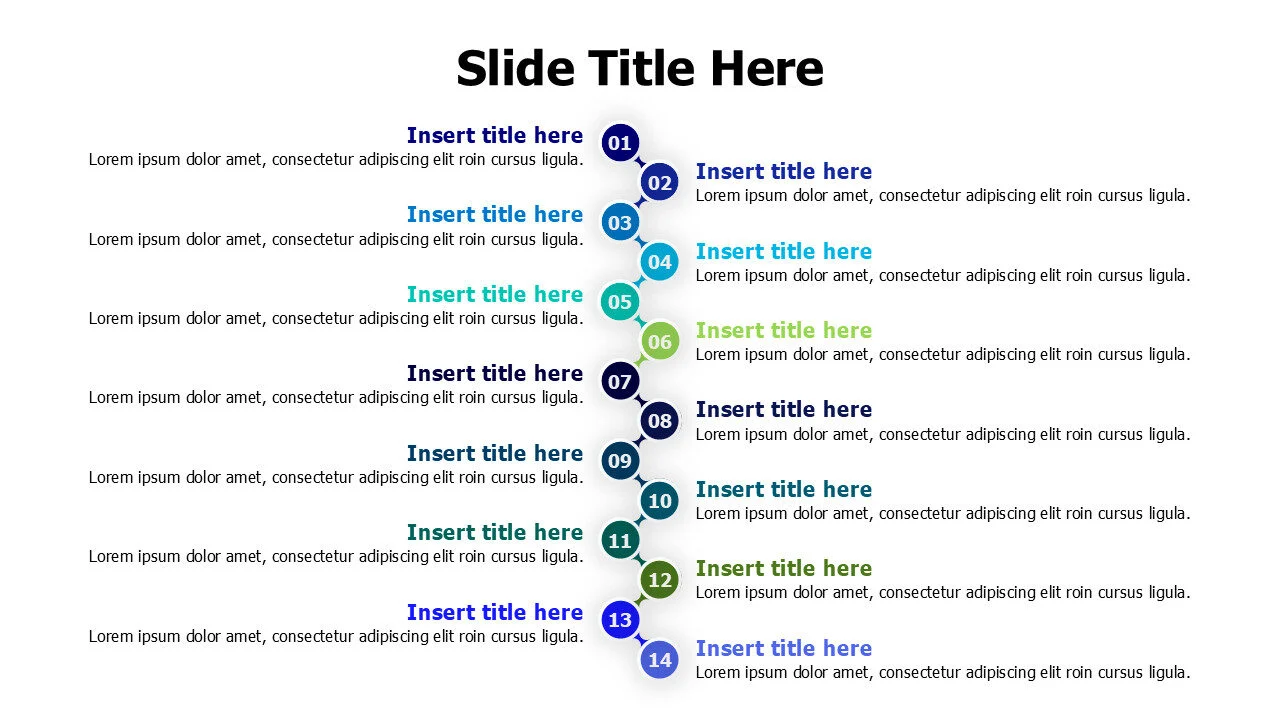 Slide Title Here

Insert title here
Lorem ipsum dolor amet, consectetur adipiscing elit roin cursus ligula.

01

02

Insert title here
Lorem ipsum dolor amet, consectetur adipiscing elit roin cursus ligula.

Insert title here
Lorem ipsum dolor amet, consectetur adipiscing elit roin cursus ligula.

03

04

Insert title here
Lorem ipsum dolor amet, consectetur adipiscing elit roin cursus ligula.

Insert title here
Lorem ipsum dolor amet, consectetur adipiscing elit roin cursus ligula.

05

06

Insert title here
Lorem ipsum dolor amet, consectetur adipiscing elit roin cursus ligula.

Insert title here
Lorem ipsum dolor amet, consectetur adipiscing elit roin cursus ligula.

07

08

Insert title here
Lorem ipsum dolor amet, consectetur adipiscing elit roin cursus ligula.

Insert title here
Lorem ipsum dolor amet, consectetur adipiscing elit roin cursus ligula.

09

10

Insert title here
Lorem ipsum dolor amet, consectetur adipiscing elit roin cursus ligula.

Insert title here
Lorem ipsum dolor amet, consectetur adipiscing elit roin cursus ligula.

11

12

Insert title here
Lorem ipsum dolor amet, consectetur adipiscing elit roin cursus ligula.

Insert title here
Lorem ipsum dolor amet, consectetur adipiscing elit roin cursus ligula.

13

14

Insert title here
Lorem ipsum dolor amet, consectetur adipiscing elit roin cursus ligula.