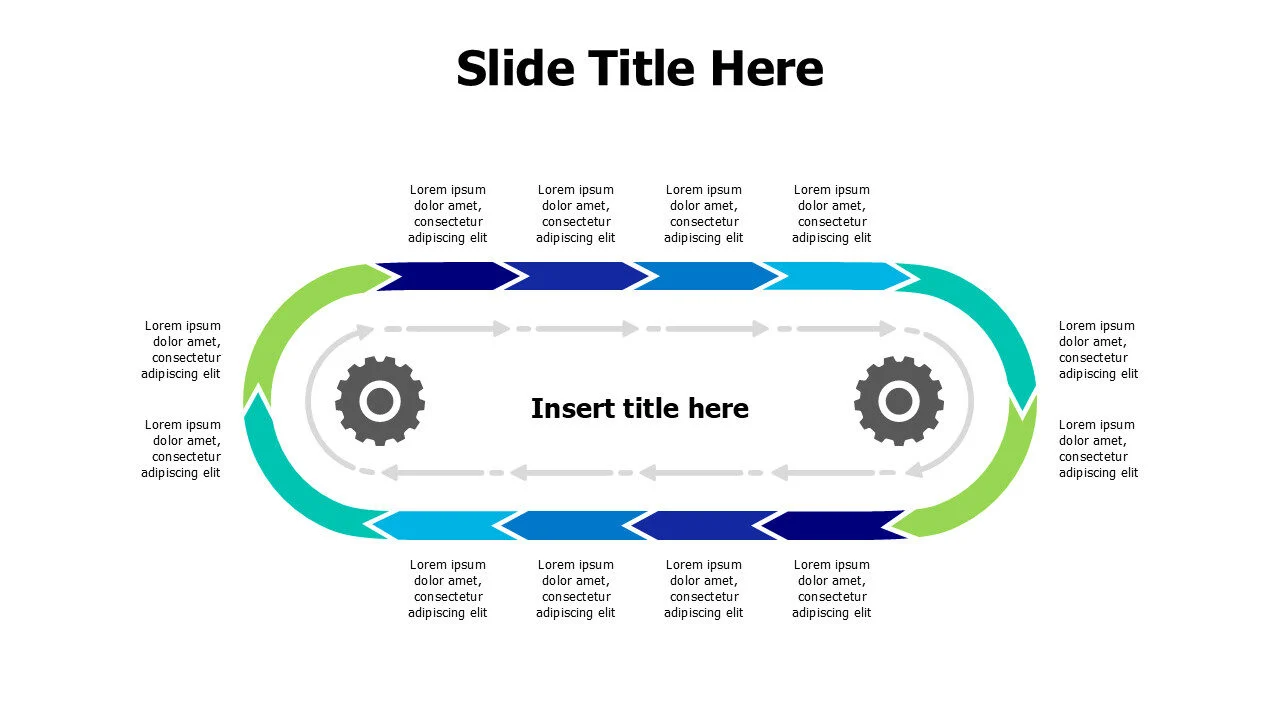 Slide Title Here

Lorem ipsum dolor amet, consectetur adipiscing elit

Lorem ipsum dolor amet, consectetur adipiscing elit

Lorem ipsum dolor amet, consectetur adipiscing elit

Lorem ipsum dolor amet, consectetur adipiscing elit

Lorem ipsum dolor amet, consectetur adipiscing elit

Lorem ipsum dolor amet, consectetur adipiscing elit

Insert title here

Lorem ipsum dolor amet, consectetur adipiscing elit

Lorem ipsum dolor amet, consectetur adipiscing elit

Lorem ipsum dolor amet, consectetur adipiscing elit

Lorem ipsum dolor amet, consectetur adipiscing elit

Lorem ipsum dolor amet, consectetur adipiscing elit

Lorem ipsum dolor amet, consectetur adipiscing elit