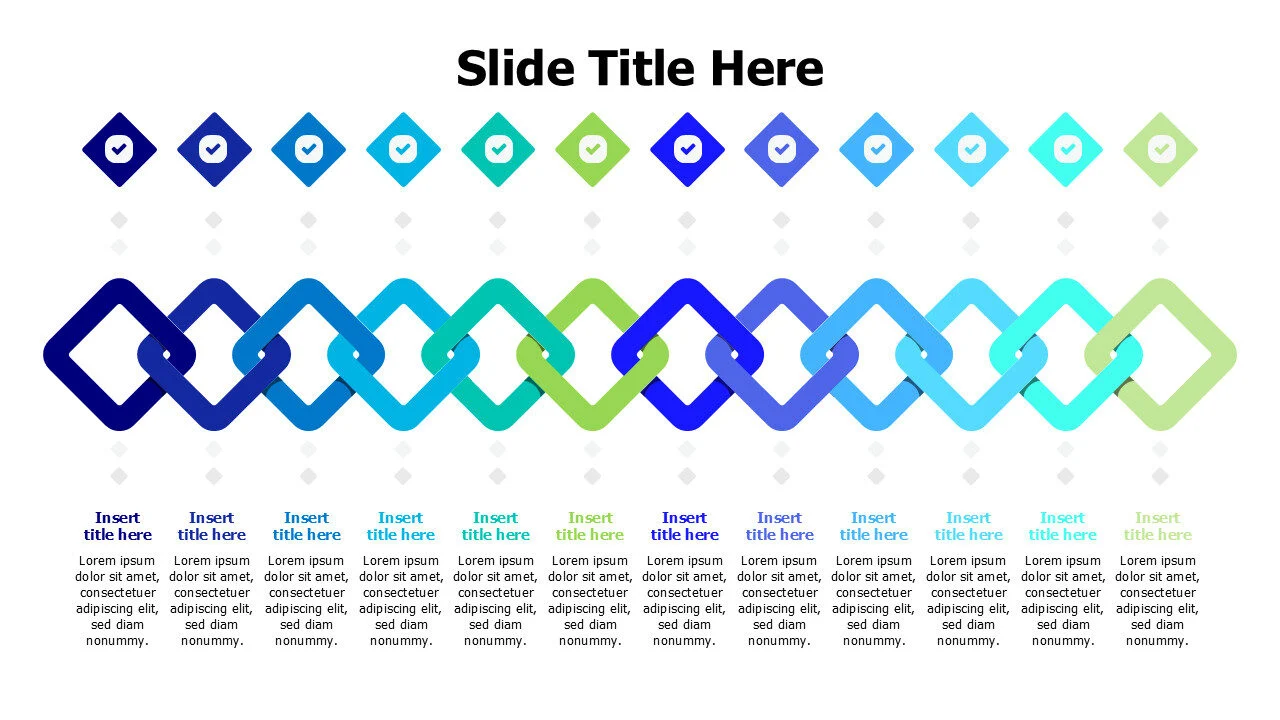 Slide Title Here

Insert title here
Lorem ipsum dolor sit amet, consectetuer adipiscing elit, sed diam nonummy.

Insert title here
Lorem ipsum dolor sit amet, consectetuer adipiscing elit, sed diam nonummy.

Insert title here
Lorem ipsum dolor sit amet, consectetuer adipiscing elit, sed diam nonummy.

Insert title here
Lorem ipsum dolor sit amet, consectetuer adipiscing elit, sed diam nonummy.

Insert title here
Lorem ipsum dolor sit amet, consectetuer adipiscing elit, sed diam nonummy.

Insert title here
Lorem ipsum dolor sit amet, consectetuer adipiscing elit, sed diam nonummy.

Insert title here
Lorem ipsum dolor sit amet, consectetuer adipiscing elit, sed diam nonummy.

Insert title here
Lorem ipsum dolor sit amet, consectetuer adipiscing elit, sed diam nonummy.

Insert title here
Lorem ipsum dolor sit amet, consectetuer adipiscing elit, sed diam nonummy.

Insert title here
Lorem ipsum dolor sit amet, consectetuer adipiscing elit, sed diam nonummy.

Insert title here
Lorem ipsum dolor sit amet, consectetuer adipiscing elit, sed diam nonummy.

Insert title here
Lorem ipsum dolor sit amet, consectetuer adipiscing elit, sed diam nonummy.