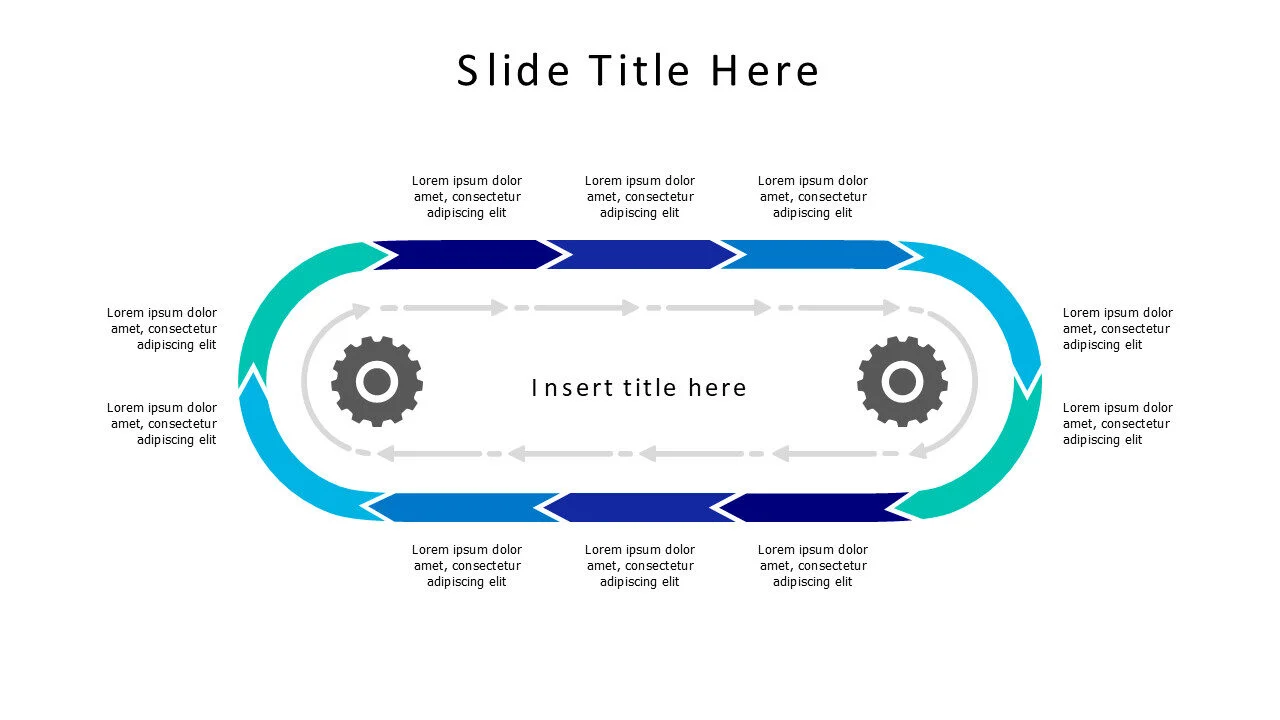 Slide Title Here

Lorem ipsum dolor amet, consectetur adipiscing elit

Lorem ipsum dolor amet, consectetur adipiscing elit

Lorem ipsum dolor amet, consectetur adipiscing elit

Lorem ipsum dolor amet, consectetur adipiscing elit

Lorem ipsum dolor amet, consectetur adipiscing elit

Insert title here

Lorem ipsum dolor amet, consectetur adipiscing elit

Lorem ipsum dolor amet, consectetur adipiscing elit

Lorem ipsum dolor amet, consectetur adipiscing elit

Lorem ipsum dolor amet, consectetur adipiscing elit

Lorem ipsum dolor amet, consectetur adipiscing elit