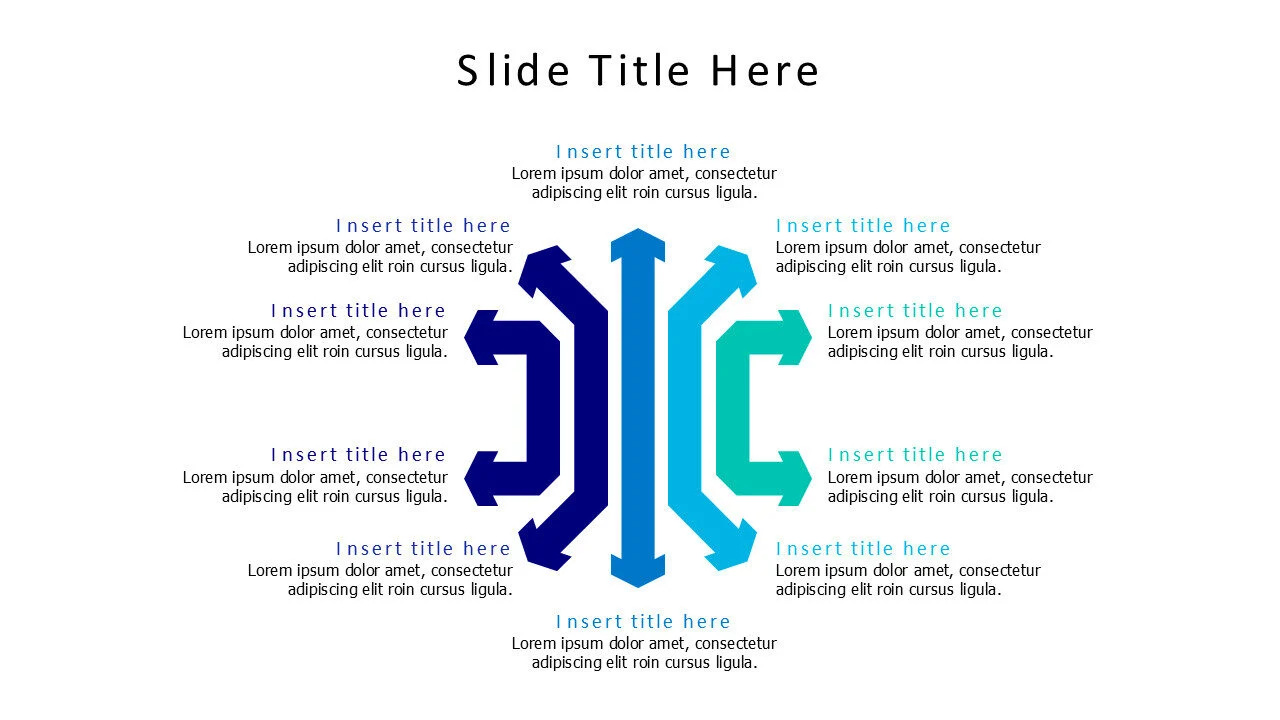 Slide Title Here

Insert title here
Lorem ipsum dolor amet, consectetur adipiscing elit roin cursus ligula.

Insert title here
Lorem ipsum dolor amet, consectetur adipiscing elit roin cursus ligula.

Insert title here
Lorem ipsum dolor amet, consectetur adipiscing elit roin cursus ligula.

Insert title here
Lorem ipsum dolor amet, consectetur adipiscing elit roin cursus ligula.

Insert title here
Lorem ipsum dolor amet, consectetur adipiscing elit roin cursus ligula.

Insert title here
Lorem ipsum dolor amet, consectetur adipiscing elit roin cursus ligula.

Insert title here
Lorem ipsum dolor amet, consectetur adipiscing elit roin cursus ligula.

Insert title here
Lorem ipsum dolor amet, consectetur adipiscing elit roin cursus ligula.

Insert title here
Lorem ipsum dolor amet, consectetur adipiscing elit roin cursus ligula.

Insert title here
Lorem ipsum dolor amet, consectetur adipiscing elit roin cursus ligula.